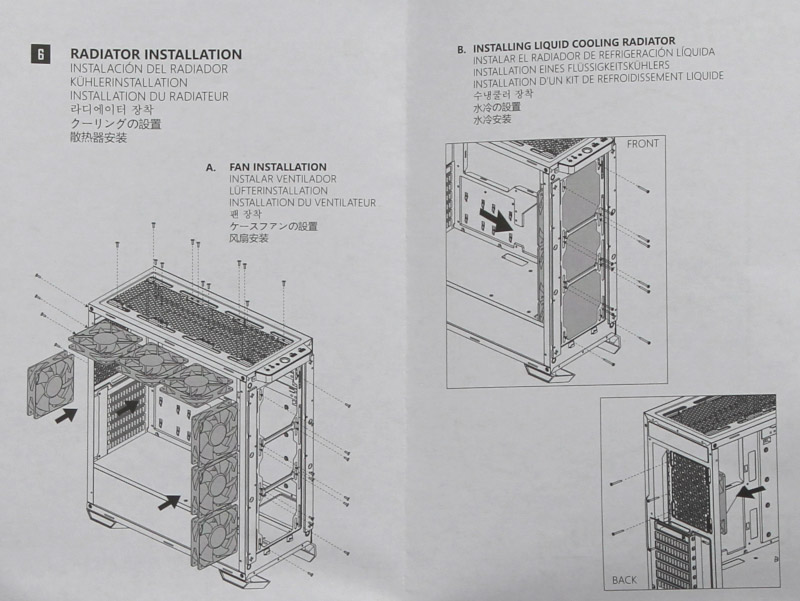 6

RADIATOR INSTALLATION
INSTALACIÓN DEL RADIADOR
KÜHLERINSTALLATION
INSTALLATION DU RADIATEUR
라디에이터 장착
クーリングの設置
散热器安装

A. FAN INSTALLATION
INSTALAR VENTILADOR
LÜFTERINSTALLATION
INSTALLATION DU VENTILATEUR
팬 장착
ケースファンの設置
风扇安装

B. INSTALLING LIQUID COOLING RADIATOR
INSTALAR EL RADIADOR DE REFRIGERACIÓN LÍQUIDA
INSTALLATION EINES FLÜSSIGKEITSKÜHLERS
INSTALLATION D'UN KIT DE REFROIDISSEMENT LIQUIDE
수냉쿨러 장착
水冷の設置
水冷安装

FRONT

BACK