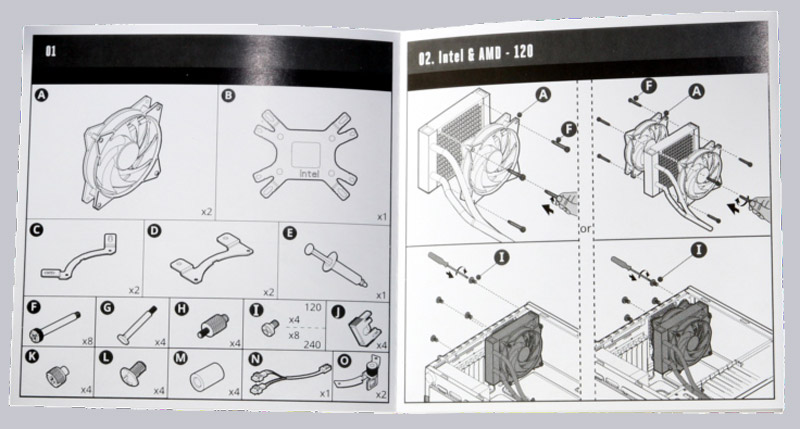 01

A

x2

B

Intel

x1

C

x2

D

x2

E

x1

F

x8

G

x4

H

x4

I

120

x4

x8

240

J

x4

K

x4

L

x4

M

x4

N

x1

O

x2

02. Intel & AMD - 120

A

F

F

A

or

I

I