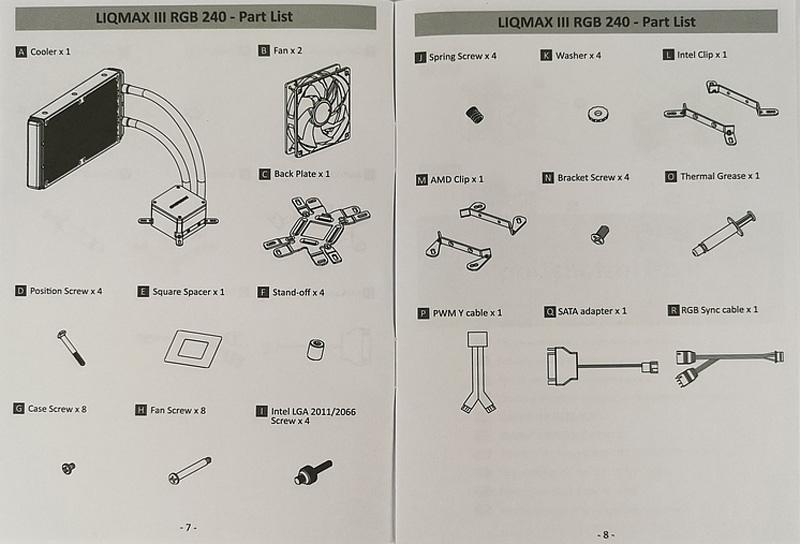 LIQMAX III RGB 240 - Part List

A Cooler x 1

B Fan x 2

C Back Plate x 1

D Position Screw x 4

E Square Spacer x 1

F Stand-off x 4

G Case Screw x 8

H Fan Screw x 8

I Intel LGA 2011/2066 Screw x 4

- 7 -

LIQMAX III RGB 240 - Part List

J Spring Screw x 4

K Washer x 4

L Intel Clip x 1

M AMD Clip x 1

N Bracket Screw x 4

O Thermal Grease x 1

P PWM Y cable x 1

Q SATA adapter x 1

R RGB Sync cable x 1

- 8 -